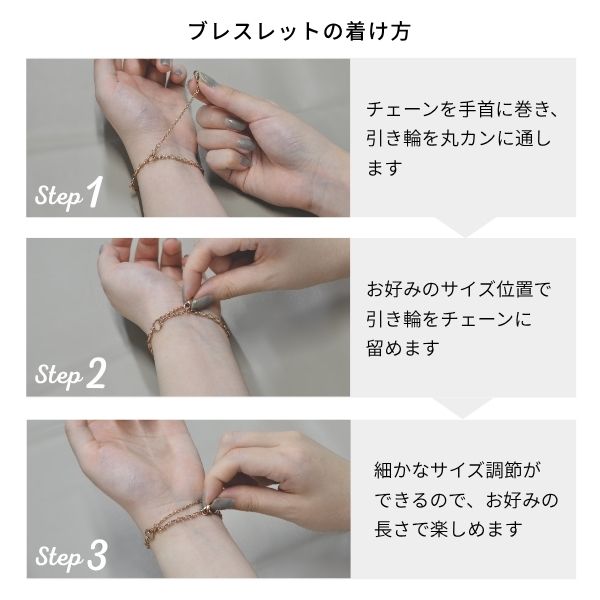 ブレスレットの着け方

Step 1

チェーンを手首に巻き、引き輪を丸カンに通します

Step 2

お好みのサイズ位置で引き輪をチェーンに留めます

Step 3

細かなサイズ調節ができるので、お好みの長さで楽しめます